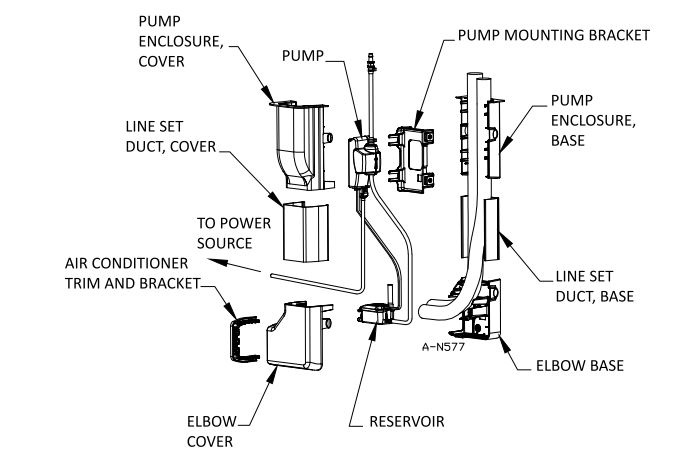 PUMP ENCLOSURE, COVER

PUMP

PUMP MOUNTING BRACKET

PUMP ENCLOSURE, BASE

LINE SET DUCT, COVER

TO POWER SOURCE

AIR CONDITIONER TRIM AND BRACKET

LINE SET DUCT, BASE

A-N577

ELBOW BASE

ELBOW COVER

RESERVOIR